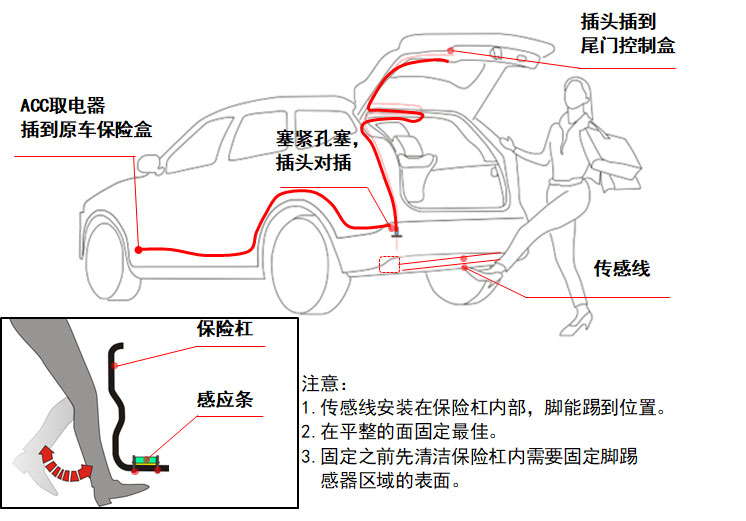 插头插到
尾门控制盒

ACC取电器
插到原车保险盒

塞紧孔塞，
插头对插

传感线

保险杠

感应条

注意：
1. 传感线安装在保险杠内部，脚能踢到位置。
2. 在平整的面固定最佳。
3. 固定之前先清洁保险杠内需要固定脚踢感器区域的表面。